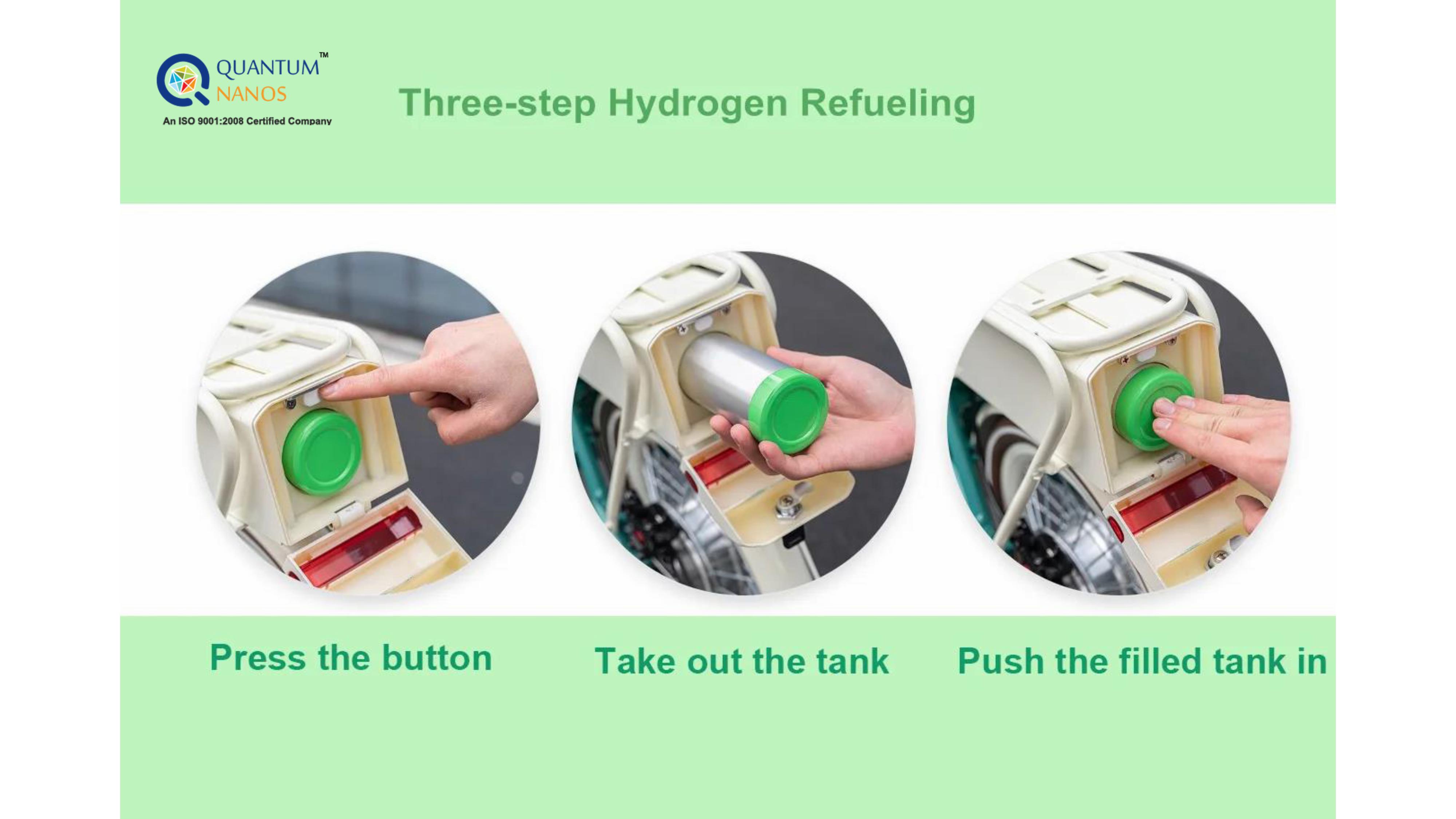 QUANTUM™
NANOS
An ISO 9001:2008 Certified Company

Three-step Hydrogen Refueling

Press the button

Take out the tank

Push the filled tank in